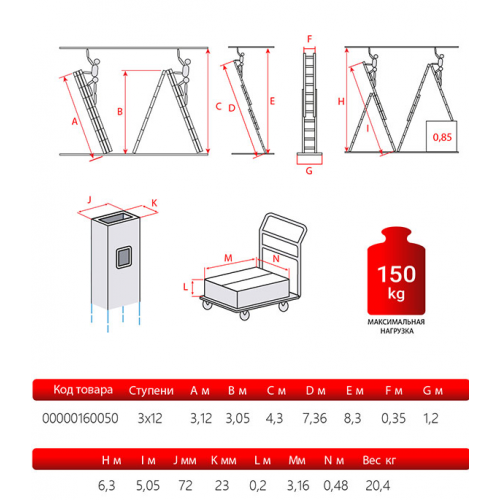 A B C D E F G H I 0,85

J K

M N L

150 kg
МАКСИМАЛЬНАЯ НАГРУЗКА

| Код товара | Ступени | A м | B м | C м | D м | E м | F м | G м |
|---|---|---|---|---|---|---|---|---|
| 00000160050 | 3x12 | 3,12 | 3,05 | 4,3 | 7,36 | 8,3 | 0,35 | 1,2 |

| H м | I м | J мм | K мм | L м | Mм | N м | Вес кг |
|---|---|---|---|---|---|---|---|
| 6,3 | 5,05 | 72 | 23 | 0,2 | 3,16 | 0,48 | 20,4 |