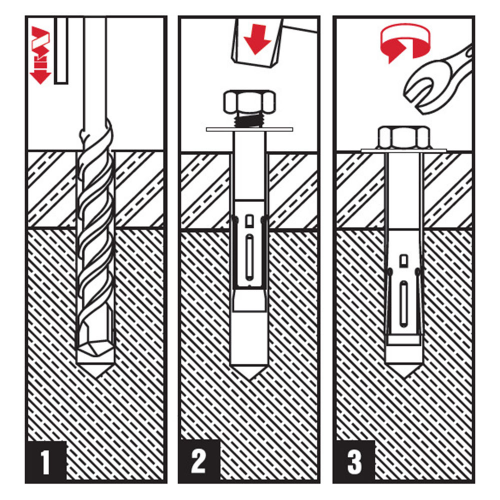 1

2

3