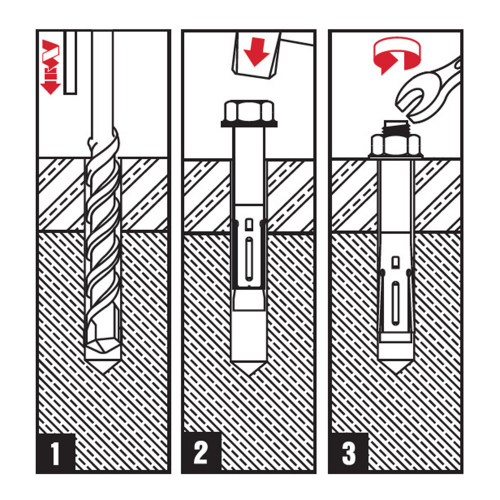 1

2

3