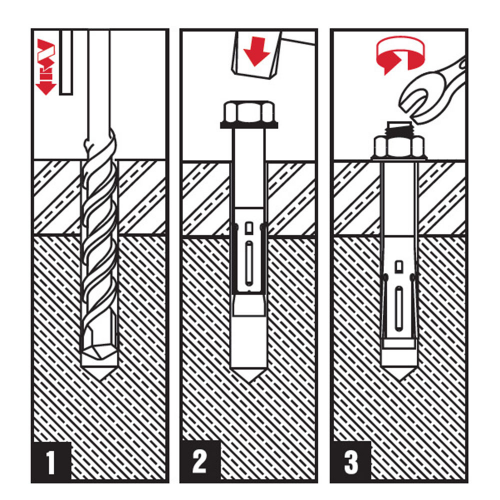 1

2

3